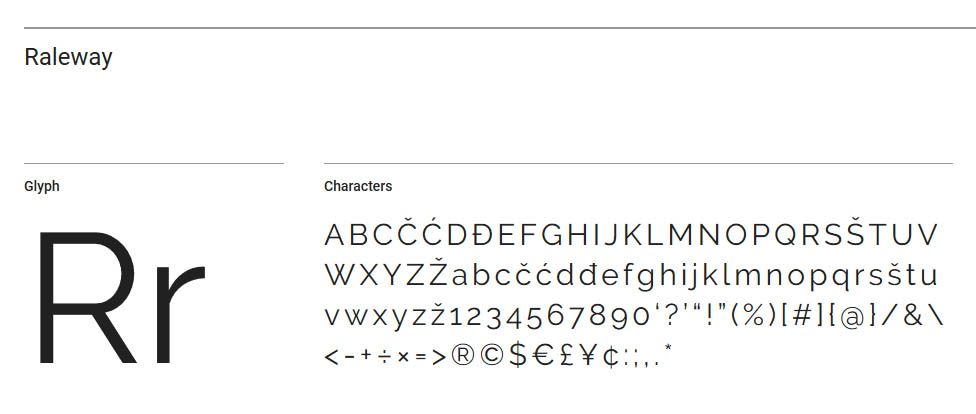 Raleway

Glyph

Rr

Characters

ABCČĆDĐEFGHIJKLMNOPQRSŠTUV WXYZŽabcčćdđefghijklmnopqrsštu vwxyzž1234567890'?'"!"(%)[#]{@}/&\ <-+÷×=>®©$€£¥¢:;,.*